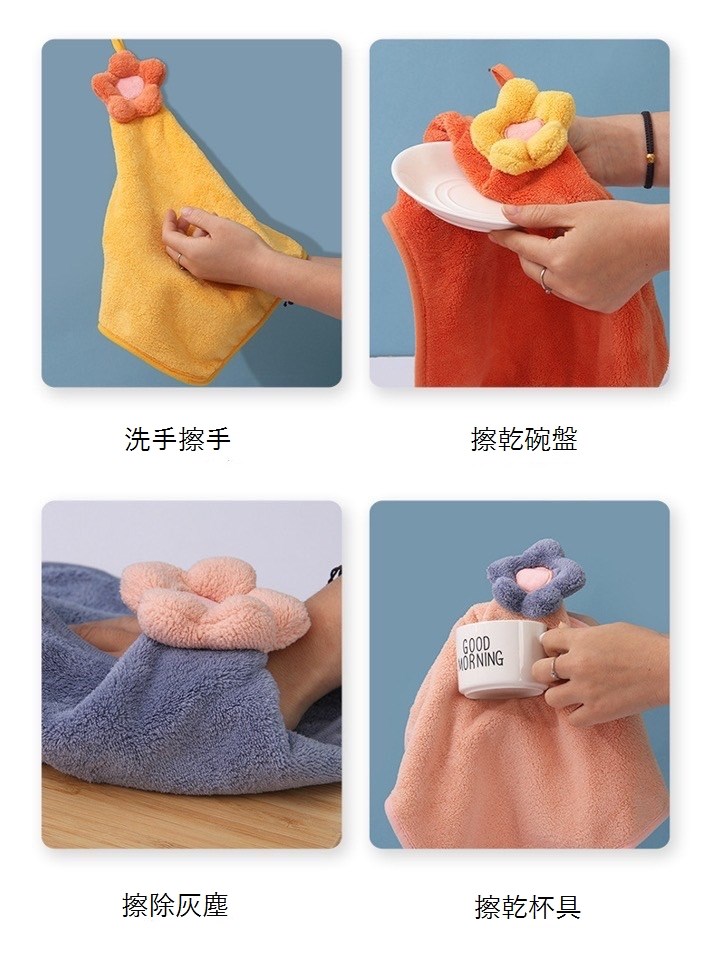 洗手擦手

擦乾碗盤

GOOD MORNING

擦除灰塵

擦乾杯具